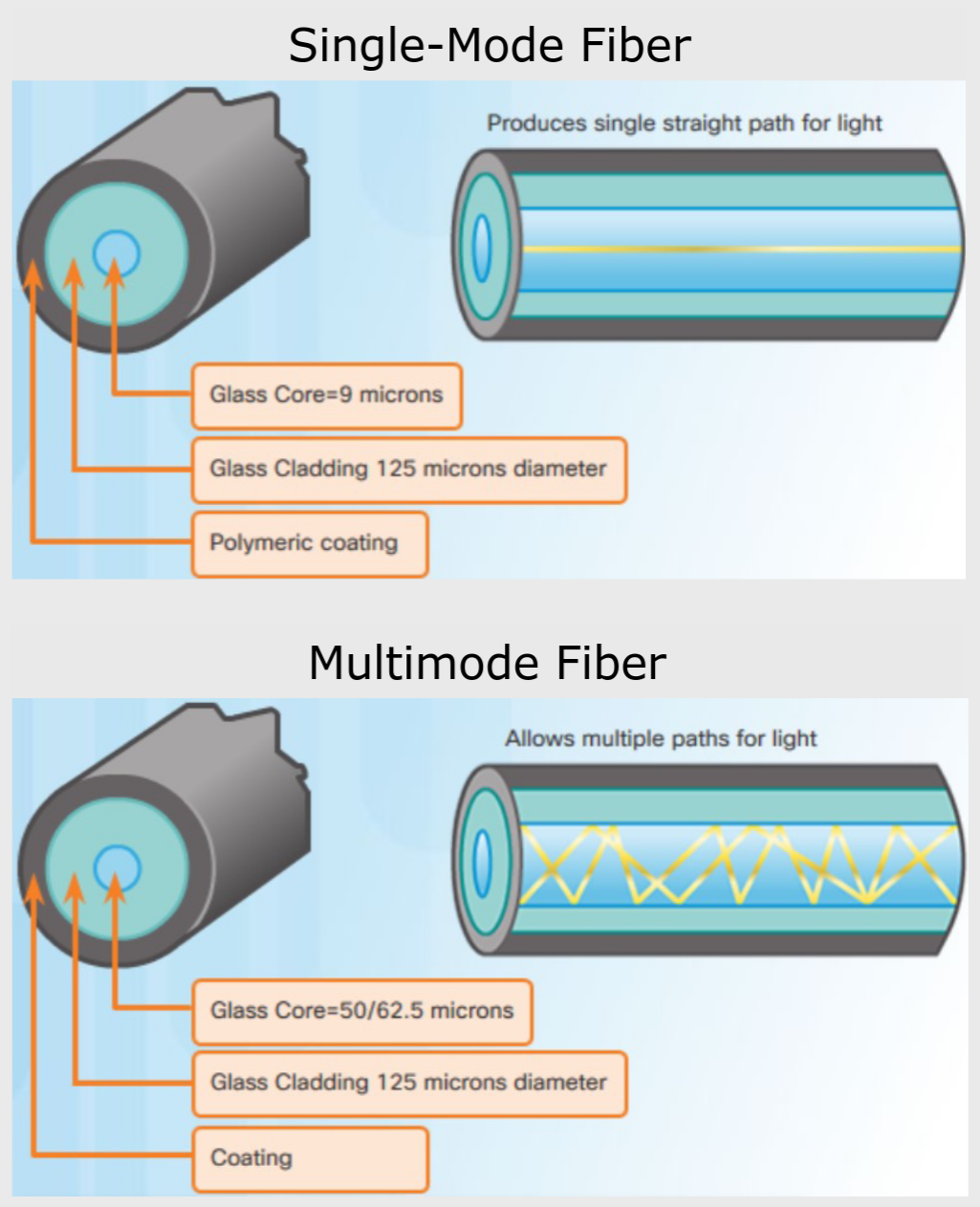 Single-Mode Fiber

Produces single straight path for light

Glass Core=9 microns

Glass Cladding 125 microns diameter

Polymeric coating

Multimode Fiber

Allows multiple paths for light

Glass Core=50/62.5 microns

Glass Cladding 125 microns diameter

Coating